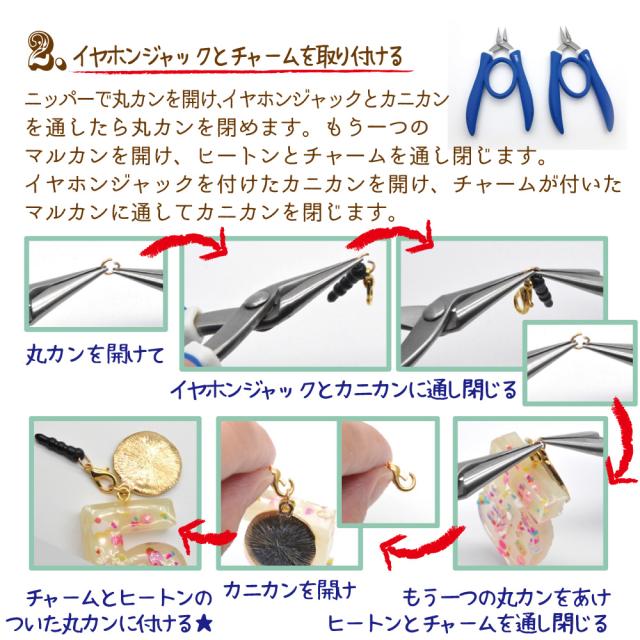 2. イヤホンジャックとチャームを取り付ける

ニッパーで丸カンを開け、イヤホンジャックとカニカンを通したら丸カンを閉めます。もう一つのマルカンを開け、ヒートンとチャームを通し閉じます。イヤホンジャックを付けたカニカンを開け、チャームが付いたマルカンに通してカニカンを閉じます。

丸カンを開けて

イヤホンジャックとカニカンに通し閉じる

もう一つの丸カンをあけ
ヒートンとチャームを通し閉じる

カニカンを開け

チャームとヒートンのついた丸カンに付ける★