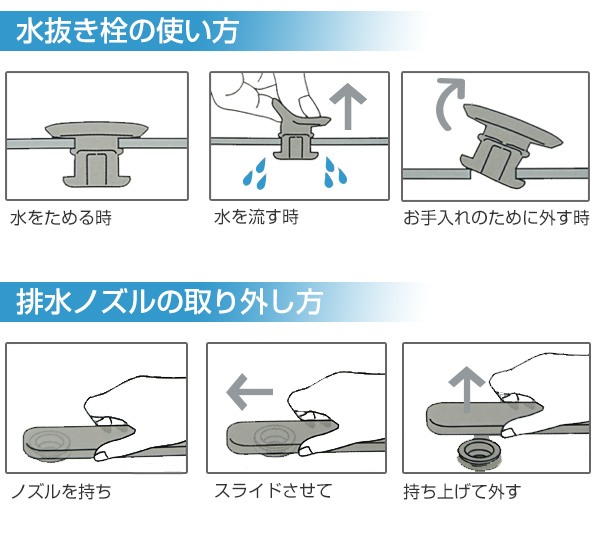 水抜き栓の使い方

水をためる時

水を流す時

お手入れのために外す時

排水ノズルの取り外し方

ノズルを持ち

スライドさせて

持ち上げて外す