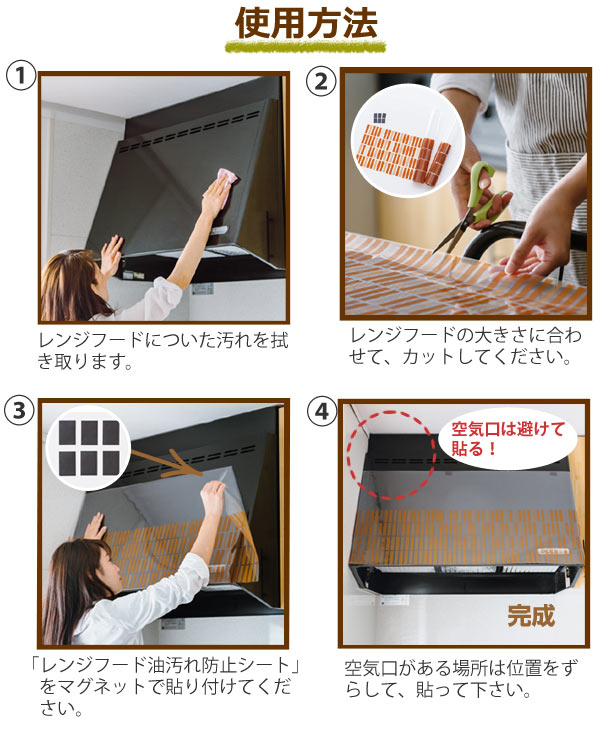 使用方法

1

レンジフードについた汚れを拭き取ります。

2

レンジフードの大きさに合わせて、カットしてください。

3

「レンジフード油汚れ防止シート」をマグネットで貼り付けてください。

4

空気口は避けて貼る！

完成

空気口がある場所は位置をずらして、貼って下さい。