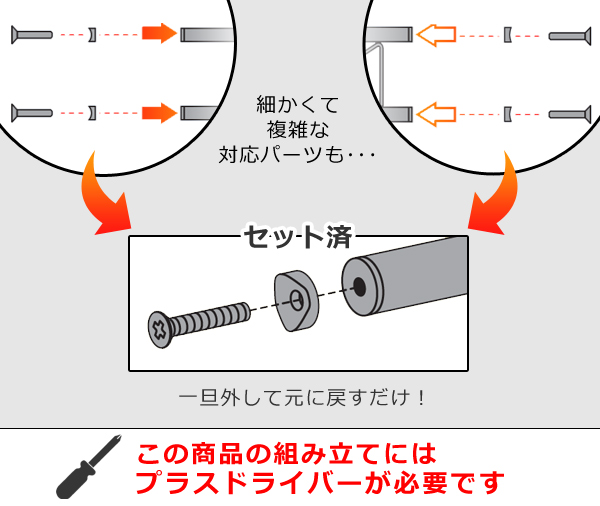 細かくて
複雑な
対応パーツも･･･

セット済

一旦外して元に戻すだけ！

この商品の組み立てには
プラスドライバーが必要です