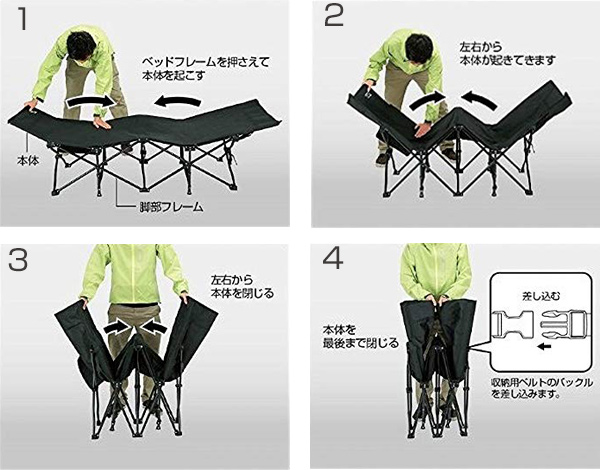 1

ベッドフレームを押さえて本体を起こす

本体

脚部フレーム

2

左右から本体が起きてきます

3

左右から本体を閉じる

4

本体を最後まで閉じる

差し込む

収納用ベルトのバックルを差し込みます。