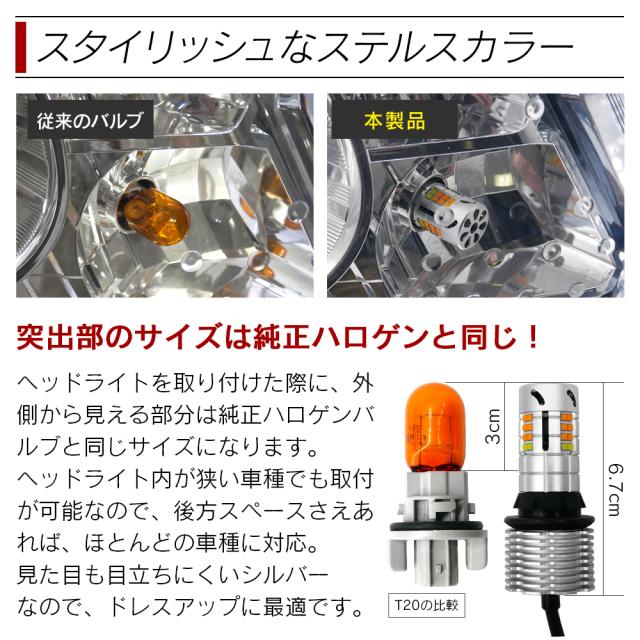 スタイリッシュなステルスカラー

従来のバルブ

本製品

突出部のサイズは純正ハロゲンと同じ！

ヘッドライトを取り付けた際に、外側から見える部分は純正ハロゲンバルブと同じサイズになります。
ヘッドライト内が狭い車種でも取付が可能なので、後方スペースさえあれば、ほとんどの車種に対応。
見た目も目立ちにくいシルバーなので、ドレスアップに最適です。

3cm

6.7cm

T20の比較