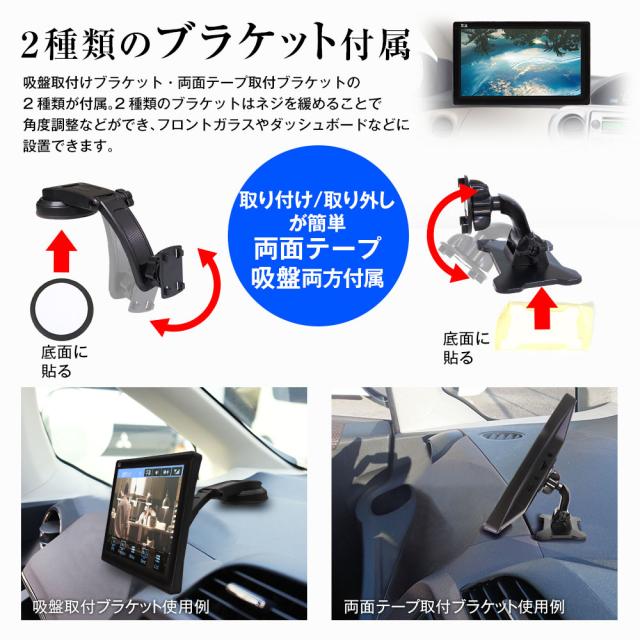 2種類のブラケット付属

吸盤取付けブラケット・両面テープ取付ブラケットの２種類が付属。２種類のブラケットはネジを緩めることで角度調整などができ、フロントガラスやダッシュボードなどに設置できます。

取り付け/取り外しが簡単
両面テープ
吸盤両方付属

底面に貼る

底面に貼る

吸盤取付ブラケット使用例

両面テープ取付ブラケット使用例