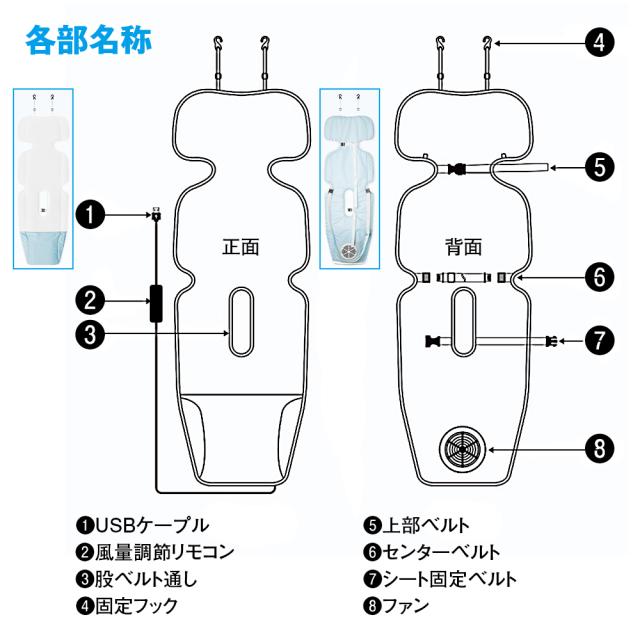 各部名称

❶
❷
❸
正面
背面
❹
❺
❻
❼
❽

❶USBケーブル
❷風量調節リモコン
❸股ベルト通し
❹固定フック

❺上部ベルト
❻センターベルト
❼シート固定ベルト
❽ファン