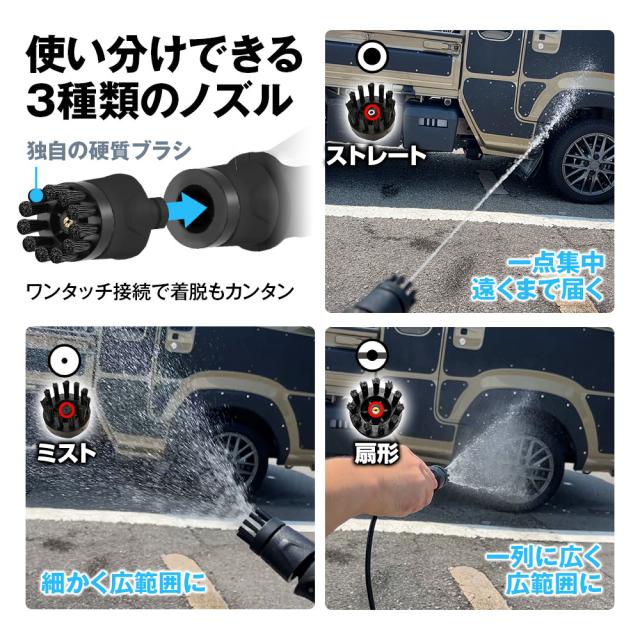 使い分けできる
3種類のノズル

独自の硬質ブラシ

ワンタッチ接続で着脱もカンタン

ストレート

一点集中
遠くまで届く

ミスト

細かく広範囲に

扇形

一列に広く
広範囲に