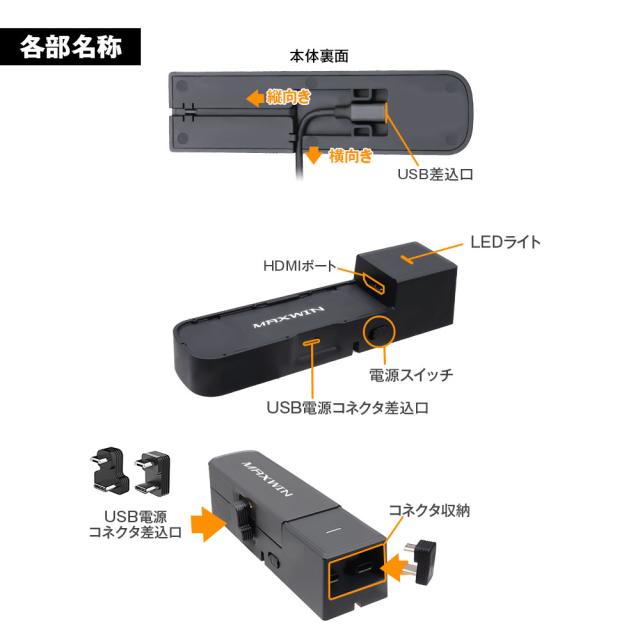 各部名称

本体裏面

縦向き

横向き

USB差込口

LEDライト

HDMIポート

MAXWIN

電源スイッチ

USB電源コネクタ差込口

MAXWIN

USB電源
コネクタ差込口

コネクタ収納