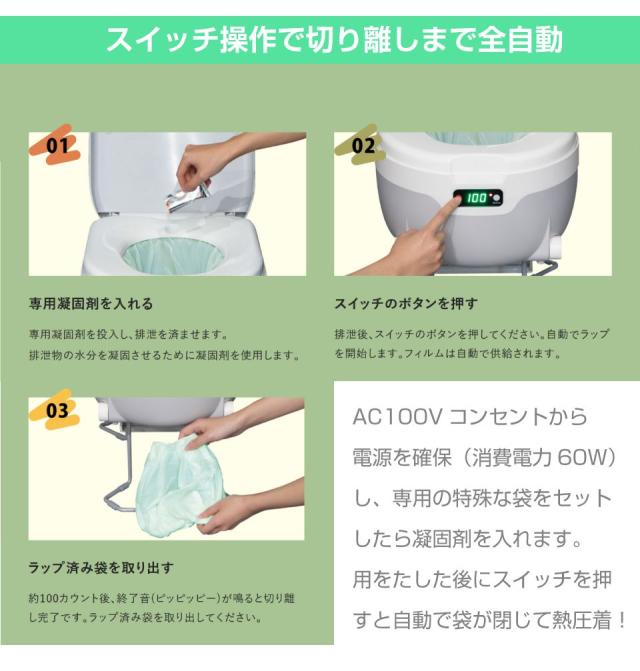 スイッチ操作で切り離しまで全自動

01

専用凝固剤を入れる

専用凝固剤を投入し、排泄を済ませます。
排泄物の水分を凝固させるために凝固剤を使用します。

02

100

スイッチのボタンを押す

排泄後、スイッチのボタンを押してください。自動でラップを開始します。フィルムは自動で供給されます。

03

ラップ済み袋を取り出す

約100カウント後、終了音（ピッピッピー）が鳴ると切り離し完了です。ラップ済み袋を取り出してください。

AC100V コンセントから電源を確保（消費電力 60W）し、専用の特殊な袋をセットしたら凝固剤を入れます。用をたした後にスイッチを押すと自動で袋が閉じて熱圧着！