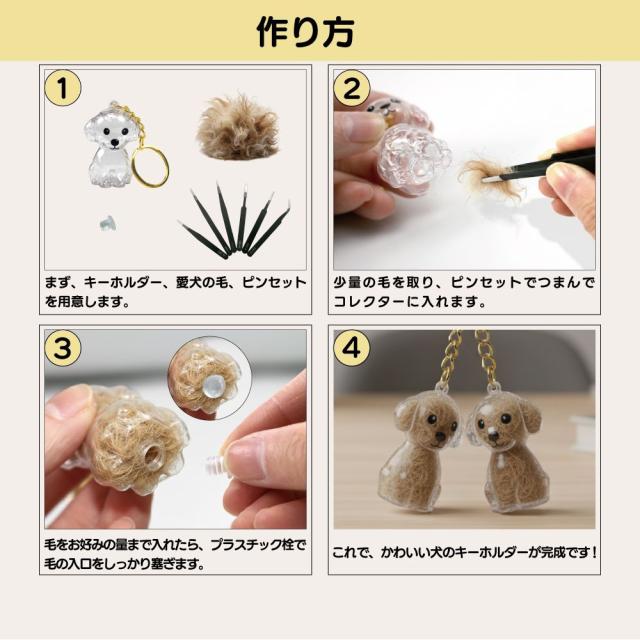 作り方

1

まず、キーホルダー、愛犬の毛、ピンセットを用意します。

2

少量の毛を取り、ピンセットでつまんでコレクターに入れます。

3

毛をお好みの量まで入れたら、プラスチック栓で毛の入口をしっかり塞ぎます。

4

これで、かわいい犬のキーホルダーが完成です！