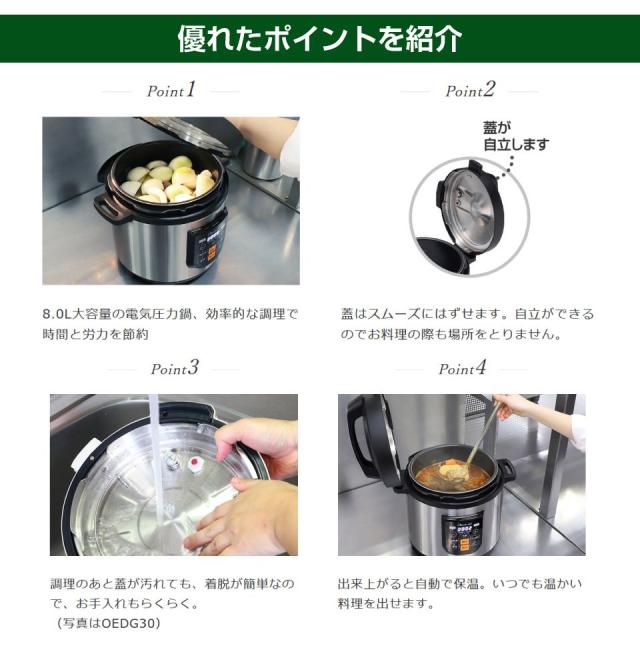 優れたポイントを紹介

Point1

8.0L大容量の電気圧力鍋、効率的な調理で時間と労力を節約

Point2

蓋が自立します

蓋はスムーズにはずせます。自立ができるのでお料理の際も場所をとりません。

Point3

調理のあと蓋が汚れても、着脱が簡単なので、お手入れもらくらく。
（写真はOEDG30）

Point4

出来上がると自動で保温。いつでも温かい料理を出せます。