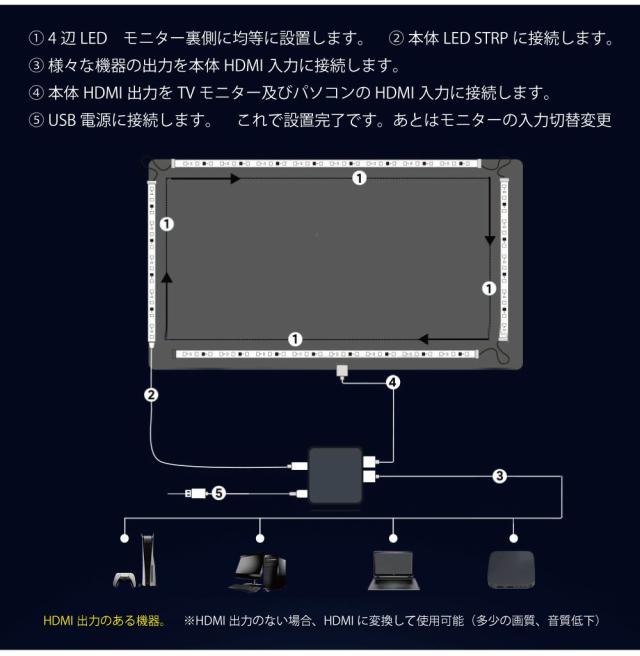 ① 4 辺 LED　モニター裏側に均等に設置します。　② 本体 LED STRP に接続します。
③ 様々な機器の出力を本体 HDMI 入力に接続します。
④ 本体 HDMI 出力を TV モニター及びパソコンの HDMI 入力に接続します。
⑤ USB 電源に接続します。　これで設置完了です。あとはモニターの入力切替変更

1
1
1
1
2
4
3
5

HDMI 出力のある機器。　※HDMI 出力のない場合、HDMI に変換して使用可能（多少の画質、音質低下）