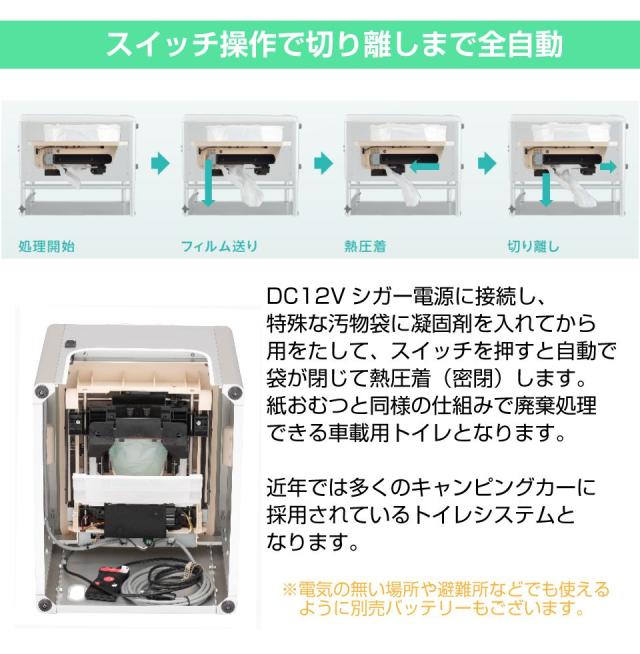 スイッチ操作で切り離しまで全自動

処理開始

フィルム送り

熱圧着

切り離し

DC12V シガー電源に接続し、特殊な汚物袋に凝固剤を入れてから用をたして、スイッチを押すと自動で袋が閉じて熱圧着（密閉）します。紙おむつと同様の仕組みで廃棄処理できる車載用トイレとなります。

近年では多くのキャンピングカーに採用されているトイレシステムとなります。

※電気の無い場所や避難所などでも使えるように別売バッテリーもございます。