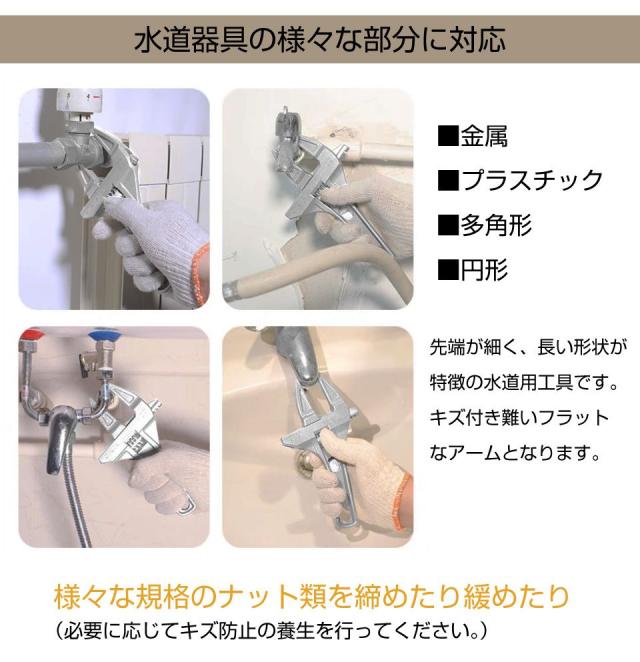 水道器具の様々な部分に対応

■金属
■プラスチック
■多角形
■円形

先端が細く、長い形状が特徴の水道用工具です。キズ付き難いフラットなアームとなります。

様々な規格のナット類を締めたり緩めたり
（必要に応じてキズ防止の養生を行ってください。）