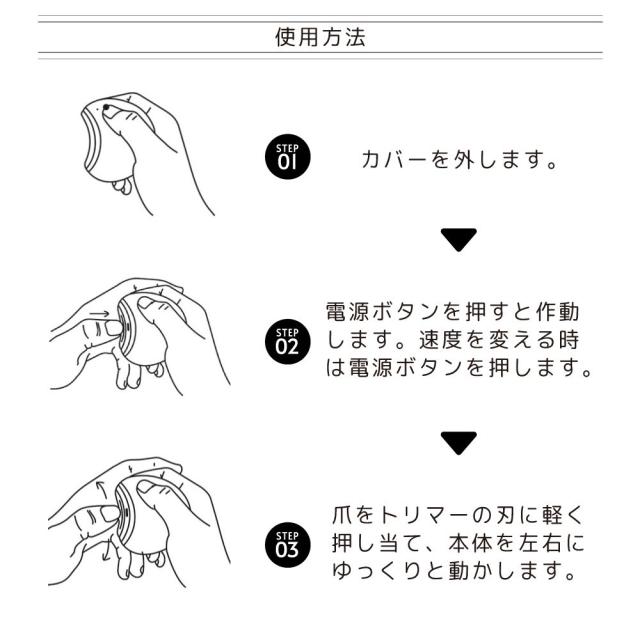 使用方法

STEP 01

カバーを外します。

STEP 02

電源ボタンを押すと作動します。速度を変える時は電源ボタンを押します。

STEP 03

爪をトリマーの刃に軽く押し当て、本体を左右にゆっくりと動かします。