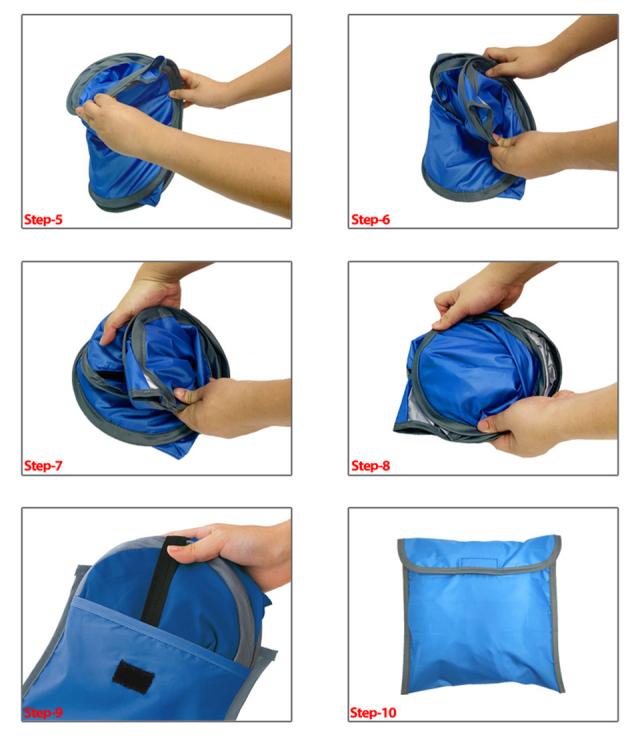 Step-5

Step-6

Step-7

Step-8

Step-9

Step-10