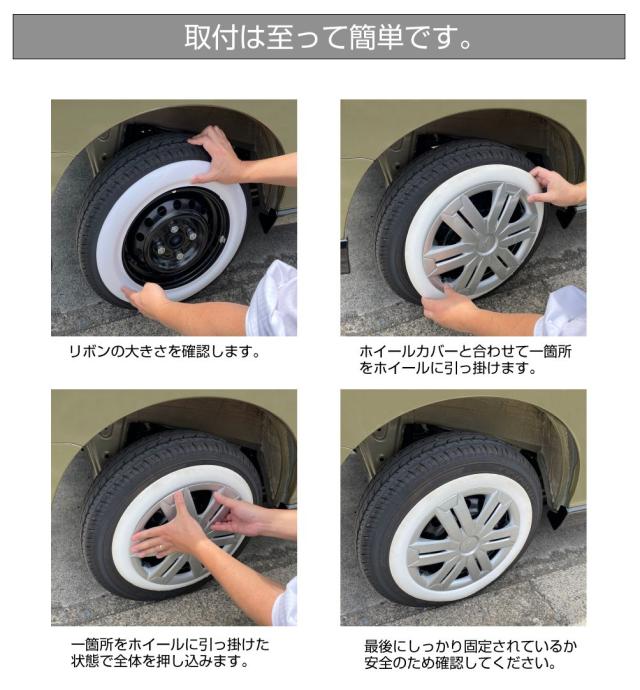 取付は至って簡単です。

リボンの大きさを確認します。

ホイールカバーと合わせて一箇所をホイールに引っ掛けます。

一箇所をホイールに引っ掛けた状態で全体を押し込みます。

最後にしっかり固定されているか安全のため確認してください。