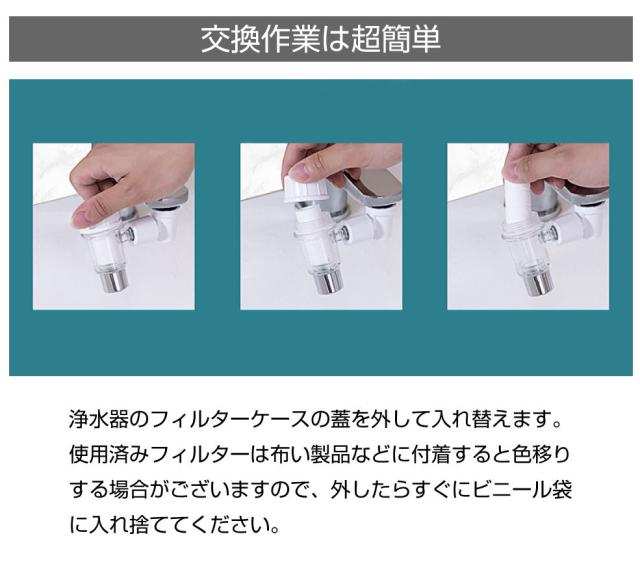 交換作業は超簡単

浄水器のフィルターケースの蓋を外して入れ替えます。使用済みフィルターは布い製品などに付着すると色移りする場合がございますので、外したらすぐにビニール袋に入れ捨ててください。