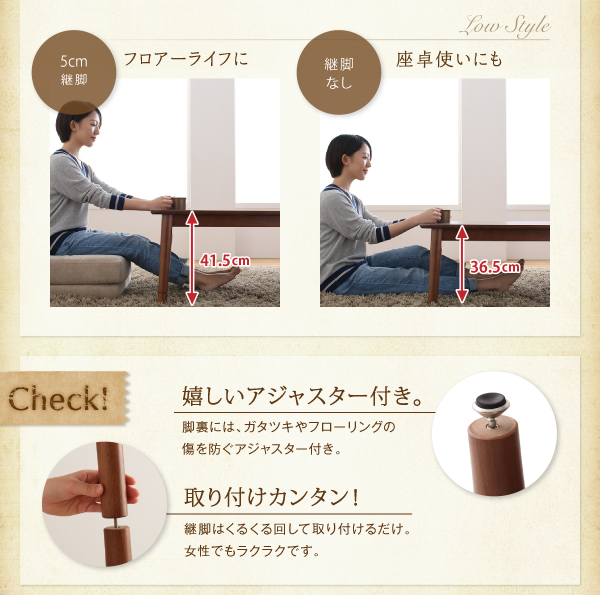 Low Style

5cm
継脚

フロアーライフに

41.5cm

継脚
なし

座卓使いにも

36.5cm

Check!

嬉しいアジャスター付き。

脚裏には、ガタツキやフローリングの傷を防ぐアジャスター付き。

取り付けカンタン!

継脚はくるくる回して取り付けるだけ。女性でもラクラクです。