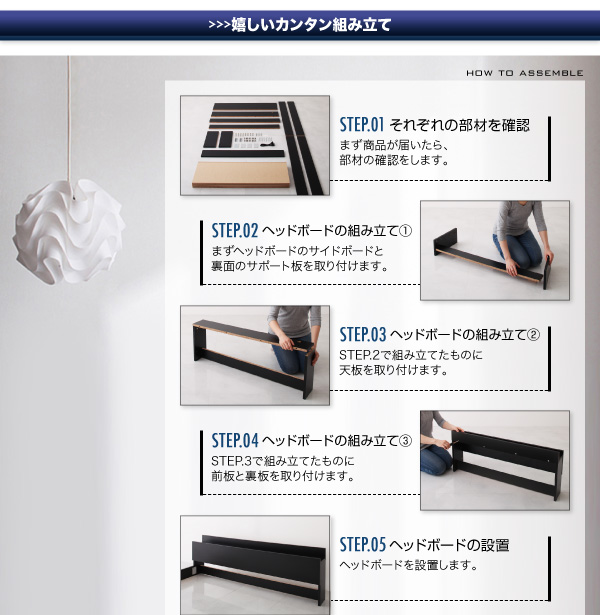 >>>嬉しいカンタン組み立て

HOW TO ASSEMBLE

STEP.01 それぞれの部材を確認
まず商品が届いたら、部材の確認をします。

STEP.02 ヘッドボードの組み立て①
まずヘッドボードのサイドボードと裏面のサポート板を取り付けます。

STEP.03 ヘッドボードの組み立て②
STEP.2で組み立てたものに天板を取り付けます。

STEP.04 ヘッドボードの組み立て③
STEP.3で組み立てたものに前板と裏板を取り付けます。

STEP.05 ヘッドボードの設置
ヘッドボードを設置します。