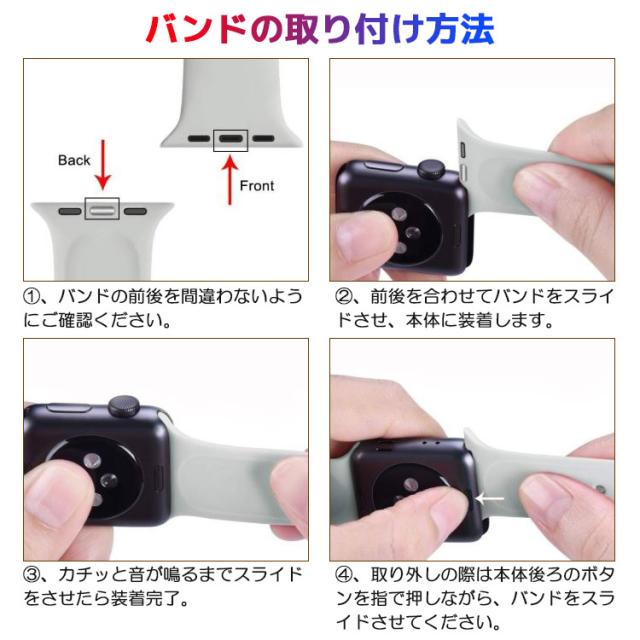 バンドの取り付け方法

Back

Front

①、バンドの前後を間違わないようにご確認ください。

②、前後を合わせてバンドをスライドさせ、本体に装着します。

③、カチッと音が鳴るまでスライドをさせたら装着完了。

④、取り外しの際は本体後ろのボタンを指で押しながら、バンドをスライドさせてください。