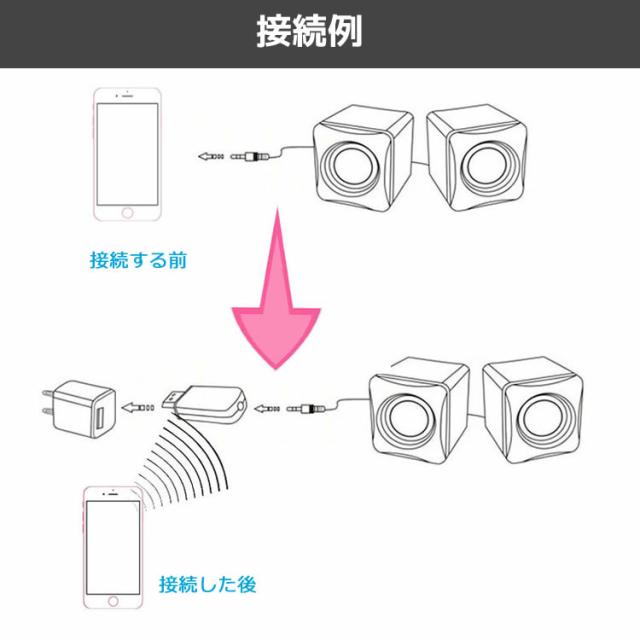 接続例

接続する前

接続した後