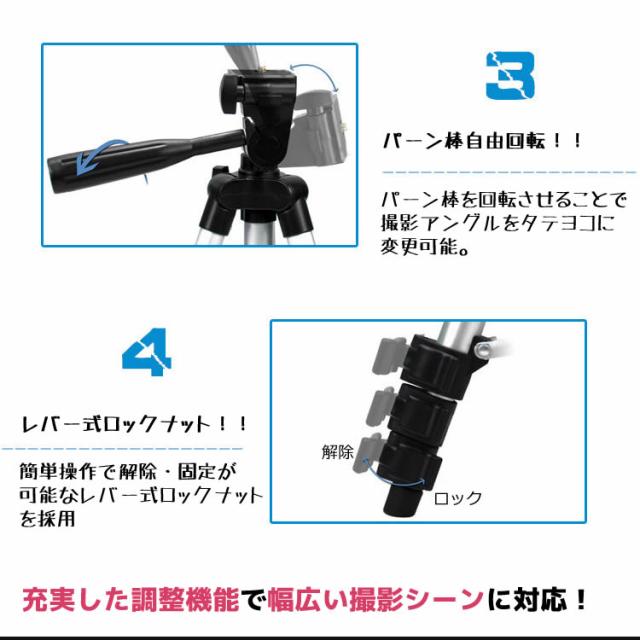 3

パーン棒自由回転！！

パーン棒を回転させることで撮影アングルをタテヨコに変更可能。

4

レバー式ロックナット！！

簡単操作で解除・固定が可能なレバー式ロックナットを採用

解除

ロック

充実した調整機能で幅広い撮影シーンに対応！