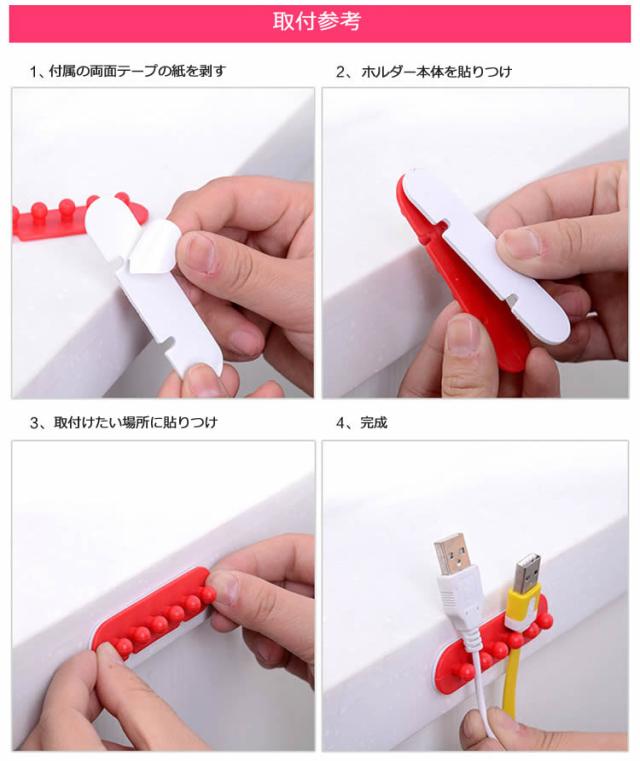 取付参考

1、付属の両面テープの紙を剥す

2、ホルダー本体を貼りつけ

3、取付けたい場所に貼りつけ

4、完成