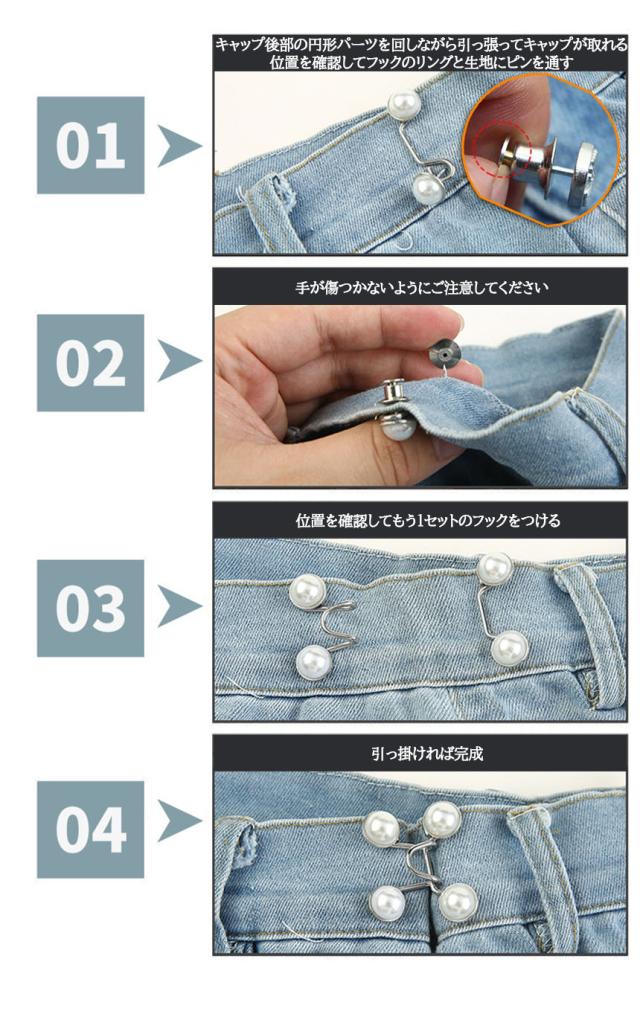 01

キャップ後部の円形パーツを回しながら引っ張ってキャップが取れる位置を確認してフックのリングと生地にピンを通す

02

手が傷つかないようにご注意してください

03

位置を確認してもう1セットのフックをつける

04

引っ掛ければ完成