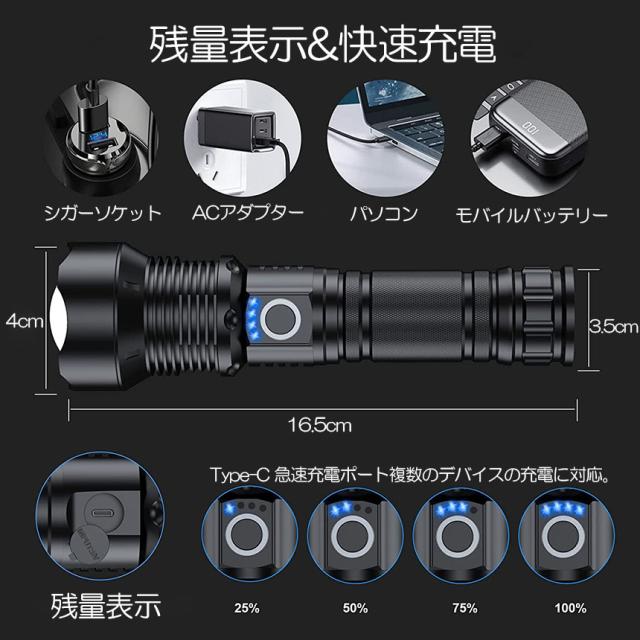 残量表示&快速充電

シガーソケット

ACアダプター

パソコン

モバイルバッテリー

4cm

3.5cm

16.5cm

Type-C 急速充電ポート複数のデバイスの充電に対応。

残量表示

25%

50%

75%

100%