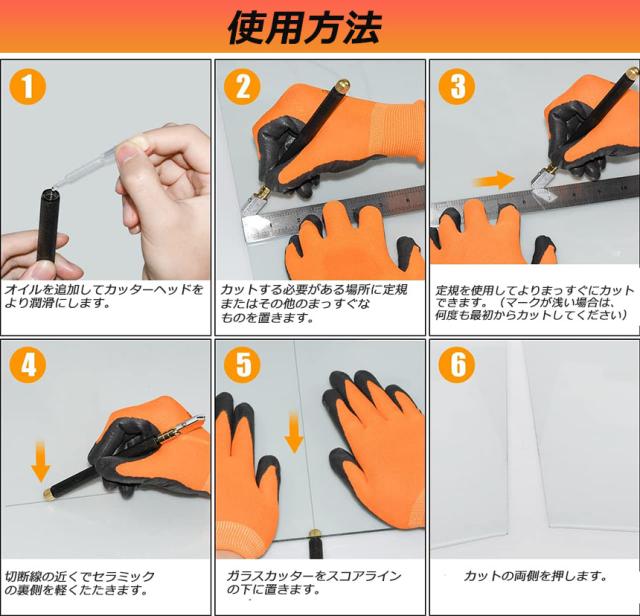 使用方法

1

オイルを追加してカッターヘッドをより潤滑にします。

2

カットする必要がある場所に定規またはその他のまっすぐなものを置きます。

3

定規を使用してよりまっすぐにカットできます。（マークが浅い場合は、何度も最初からカットしてください）

4

切断線の近くでセラミックの裏側を軽くたたきます。

5

ガラスカッターをスコアラインの下に置きます。

6

カットの両側を押します。