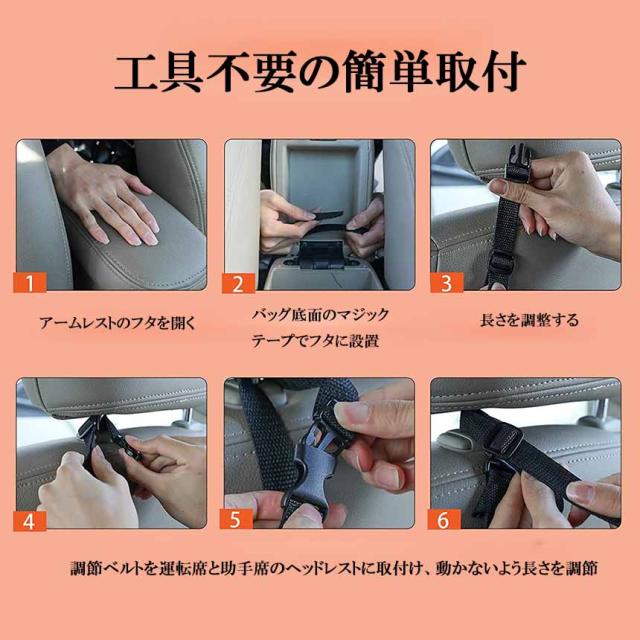 工具不要の簡単取付

1

アームレストのフタを開く

2

バッグ底面のマジックテープでフタに設置

3

長さを調整する

4

5

6

調節ベルトを運転席と助手席のヘッドレストに取付け、動かないよう長さを調節