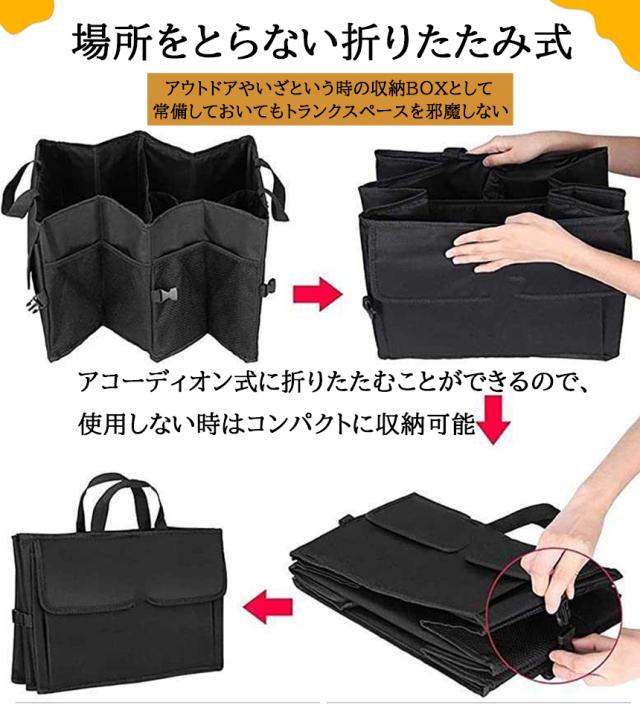 場所をとらない折りたたみ式

アウトドアやいざという時の収納BOXとして
常備しておいてもトランクスペースを邪魔しない

アコーディオン式に折りたたむことができるので、
使用しない時はコンパクトに収納可能