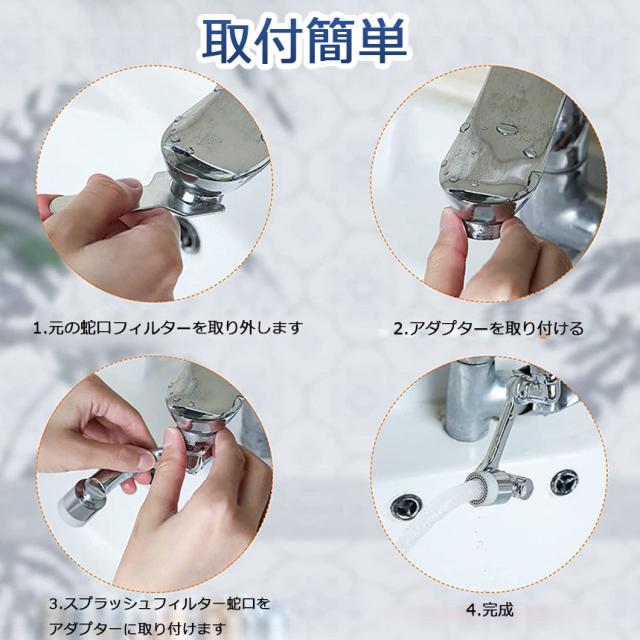 取付簡単

1.元の蛇口フィルターを取り外します

2.アダプターを取り付ける

3.スプラッシュフィルター蛇口をアダプターに取り付けます

4.完成