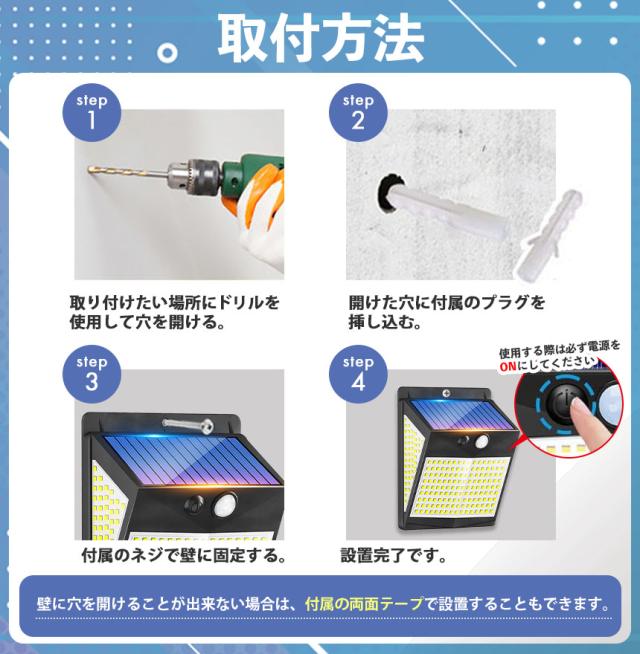 取付方法

step
1

取り付けたい場所にドリルを使用して穴を開ける。

step
2

開けた穴に付属のプラグを挿し込む。

step
3

付属のネジで壁に固定する。

step
4

使用する際は必ず電源をONにしてください

設置完了です。

壁に穴を開けることが出来ない場合は、付属の両面テープで設置することもできます。