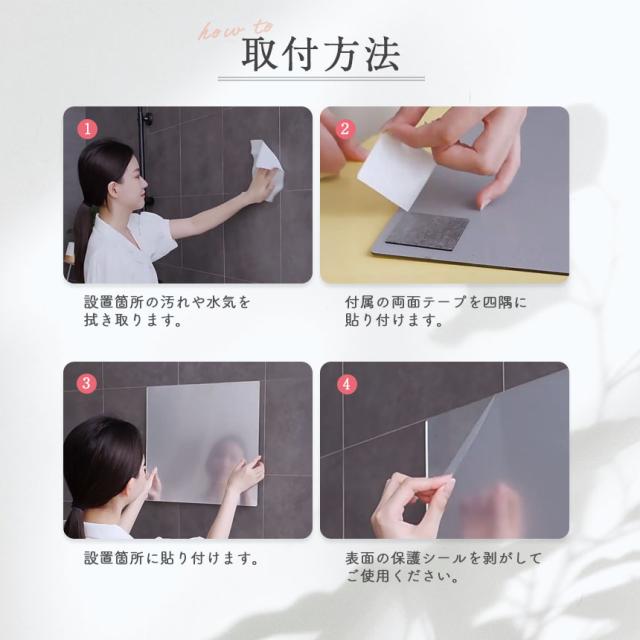 how to
取付方法

1
設置箇所の汚れや水気を拭き取ります。

2
付属の両面テープを四隅に貼り付けます。

3
設置箇所に貼り付けます。

4
表面の保護シールを剥がしてご使用ください。