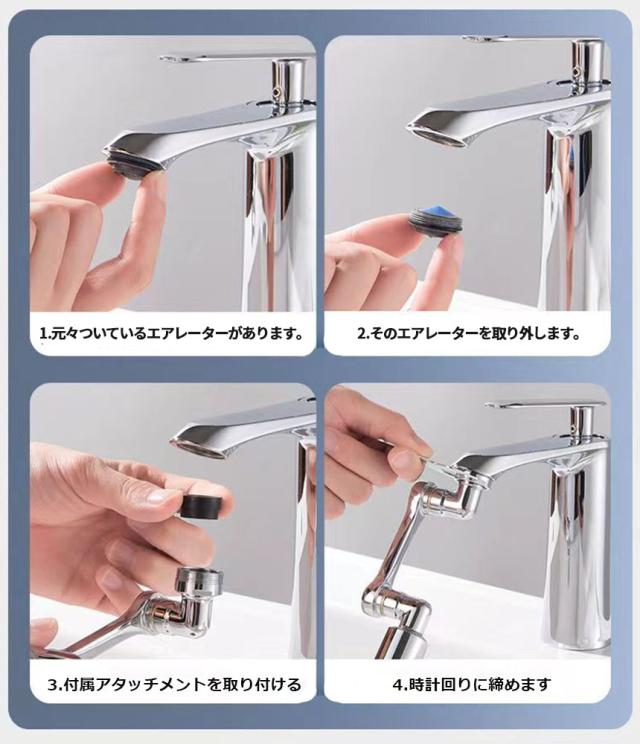 1.元々ついているエアレーターがあります。

2.そのエアレーターを取り外します。

3.付属アタッチメントを取り付ける

4.時計回りに締めます