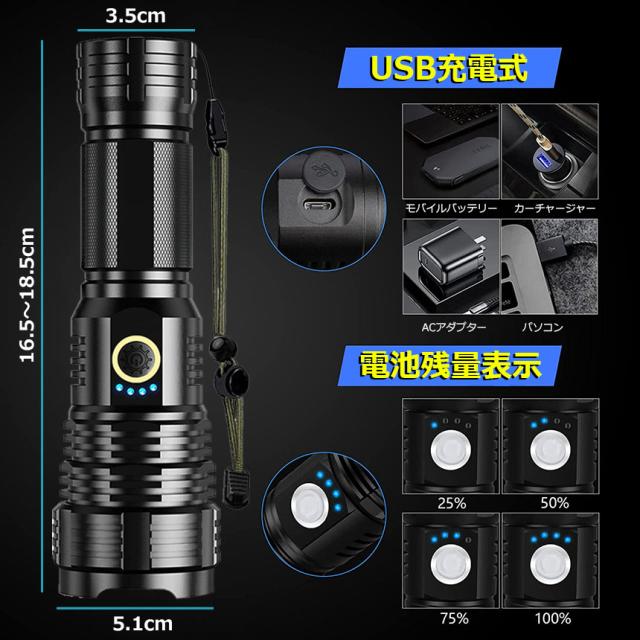 3.5cm

16.5~18.5cm

5.1cm

USB充電式

モバイルバッテリー

カーチャージャー

ACアダプター

パソコン

電池残量表示

25%

50%

75%

100%