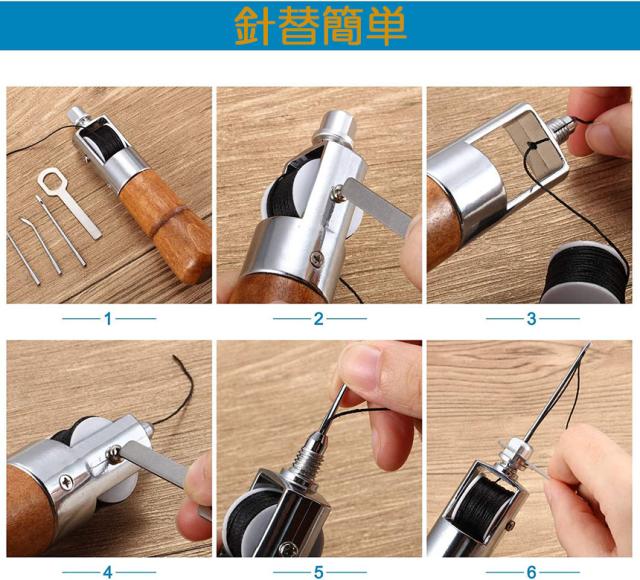 針替簡単

1

2

3

4

5

6