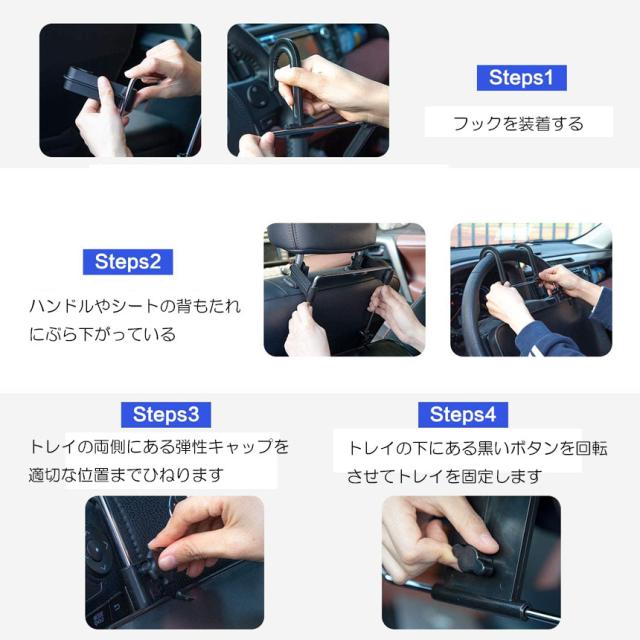 Steps1

フックを装着する

Steps2

ハンドルやシートの背もたれにぶら下がっている

Steps3

トレイの両側にある弾性キャップを適切な位置までひねります

Steps4

トレイの下にある黒いボタンを回転させてトレイを固定します