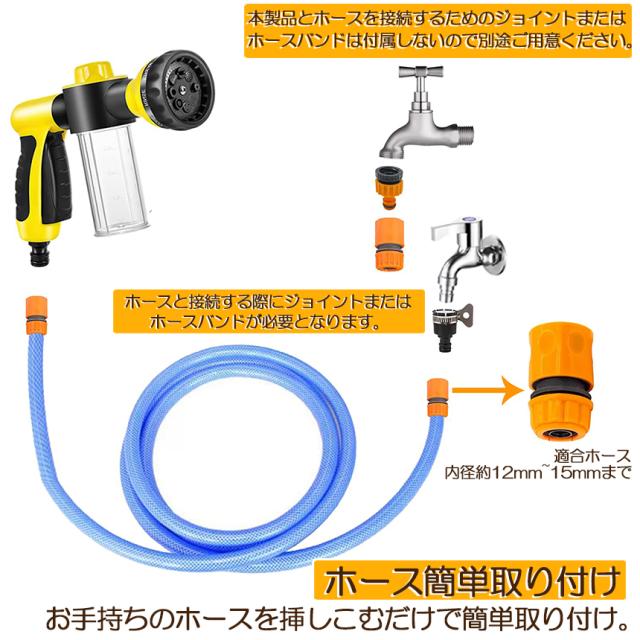 本製品とホースを接続するためのジョイントまたはホースバンドは付属しないので別途ご用意ください。

ホースと接続する際にジョイントまたはホースバンドが必要となります。

適合ホース
内径約12mm~15mmまで

ホース簡単取り付け

お手持ちのホースを挿しこむだけで簡単取り付け。