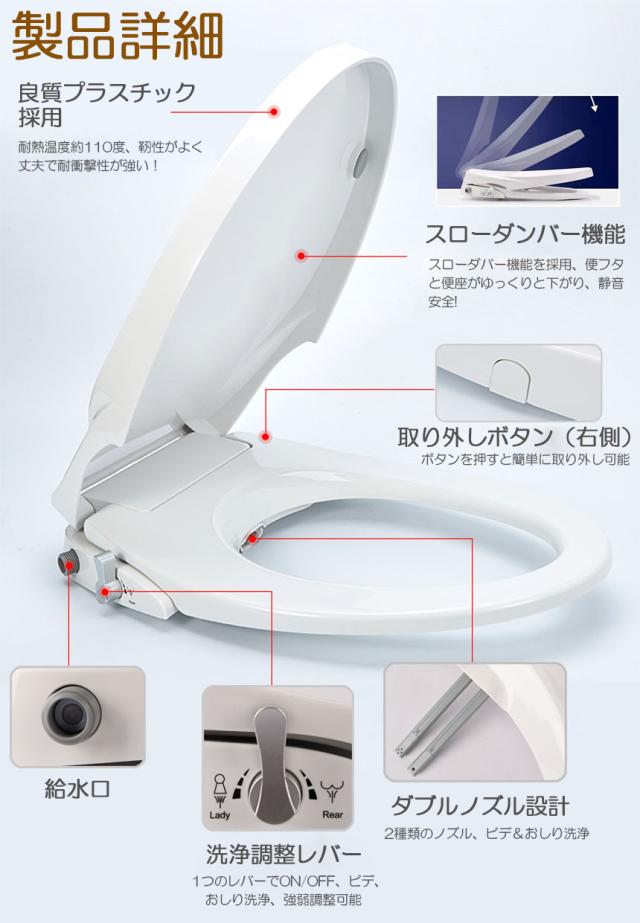 製品詳細

良質プラスチック採用

耐熱温度約110度、靭性がよく丈夫で耐衝撃性が強い！

スローダンバー機能

スローダバー機能を採用、便フタと便座がゆっくりと下がり、静音安全!

取り外しボタン（右側）

ボタンを押すと簡単に取り外し可能

給水口

Lady

Rear

洗浄調整レバー

1つのレバーでON/OFF、ビデ、おしり洗浄、強弱調整可能

ダブルノズル設計

2種類のノズル、ビデ&おしり洗浄