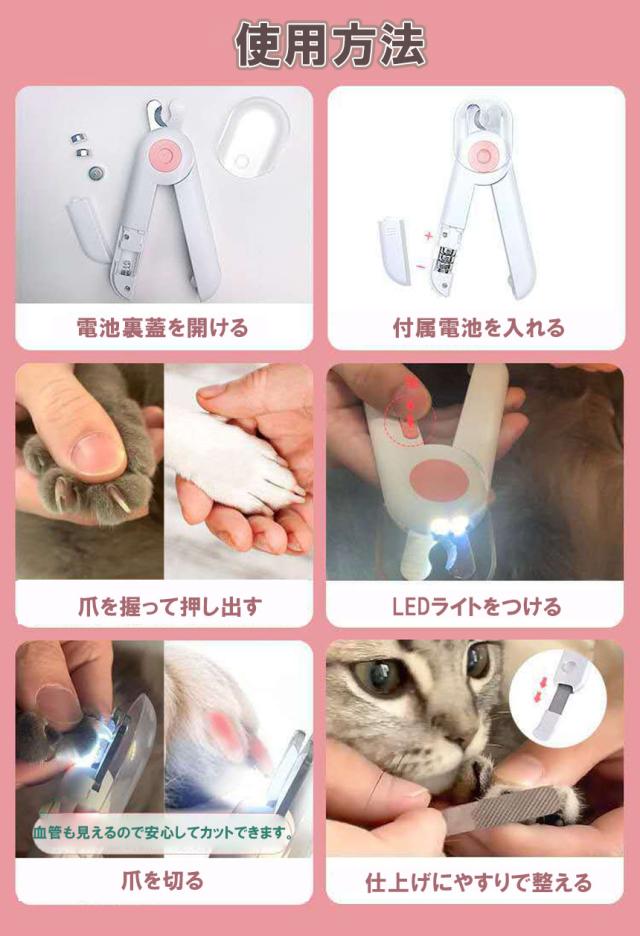 使用方法

電池裏蓋を開ける

付属電池を入れる

爪を握って押し出す

LEDライトをつける

血管も見えるので安心してカットできます。

爪を切る

仕上げにやすりで整える