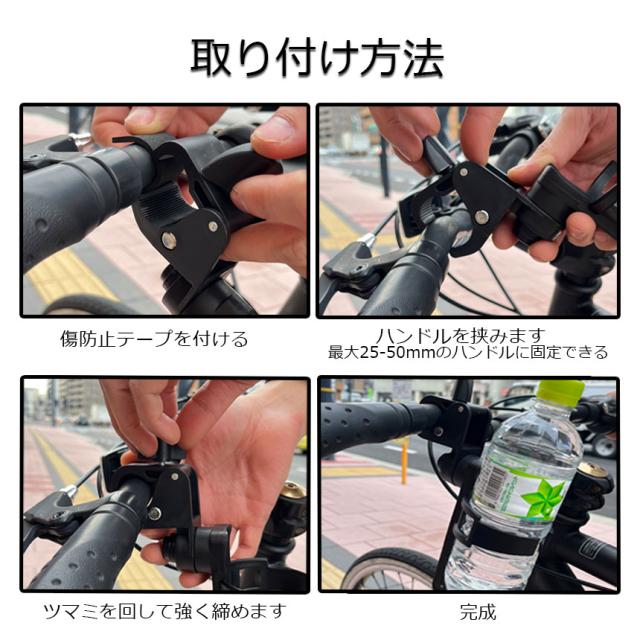 取り付け方法

傷防止テープを付ける

ハンドルを挟みます
最大25-50mmのハンドルに固定できる

ツマミを回して強く締めます

完成