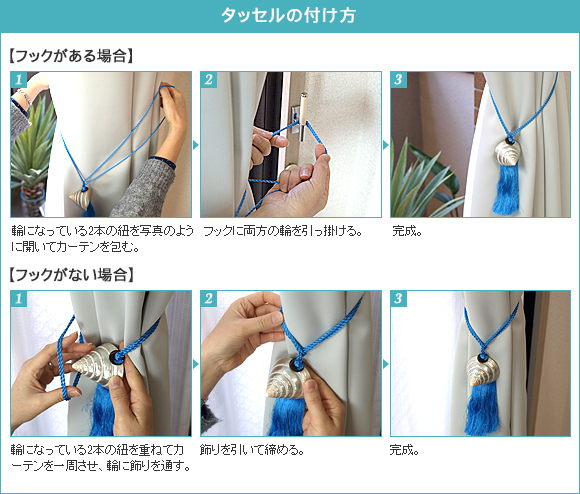 タッセルの付け方

【フックがある場合】

1

輪になっている2本の紐を写真のように開いてカーテンを包む。

2

フックに両方の輪を引っ掛ける。

3

完成。

【フックがない場合】

1

輪になっている2本の紐を重ねてカーテンを一周させ、輪に飾りを通す。

2

飾りを引いて締める。

3

完成。