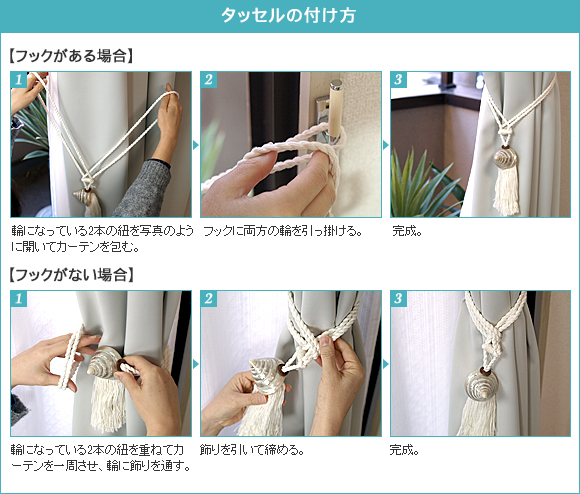 タッセルの付け方

【フックがある場合】

1

輪になっている2本の紐を写真のように開いてカーテンを包む。

2

フックに両方の輪を引っ掛ける。

3

完成。

【フックがない場合】

1

輪になっている2本の紐を重ねてカーテンを一周させ、輪に飾りを通す。

2

飾りを引いて締める。

3

完成。