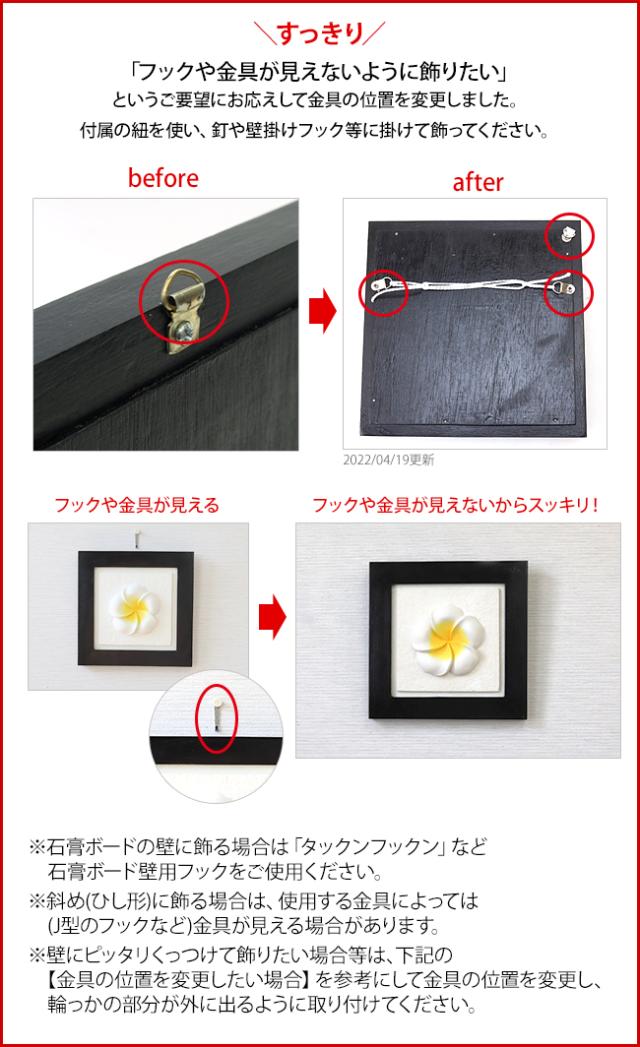 ＼すっきり／

「フックや金具が見えないように飾りたい」
というご要望にお応えして金具の位置を変更しました。
付属の紐を使い、釘や壁掛けフック等に掛けて飾ってください。

before

after

2022/04/19更新

フックや金具が見える

フックや金具が見えないからスッキリ！

※石膏ボードの壁に飾る場合は「タックンフックン」など石膏ボード壁用フックをご使用ください。

※斜め(ひし形)に飾る場合は、使用する金具によっては(J型のフックなど)金具が見える場合があります。

※壁にピッタリくっつけて飾りたい場合等は、下記の【金具の位置を変更したい場合】を参考にして金具の位置を変更し、輪っかの部分が外に出るように取り付けてください。