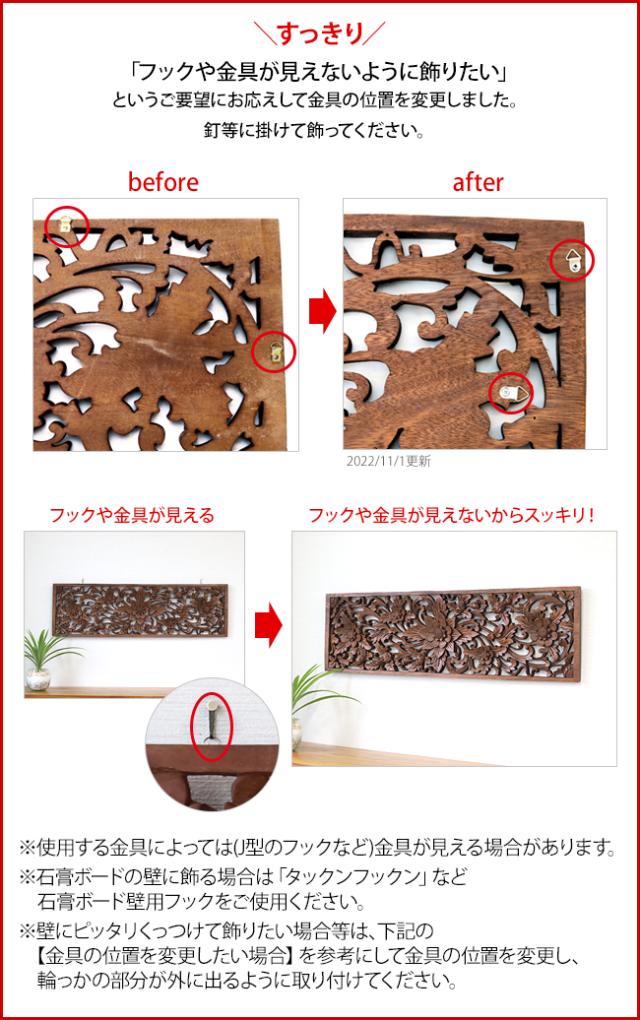 ＼すっきり／

「フックや金具が見えないように飾りたい」
というご要望にお応えして金具の位置を変更しました。
釘等に掛けて飾ってください。

before

after

2022/11/1更新

フックや金具が見える

フックや金具が見えないからスッキリ！

※使用する金具によっては(J型のフックなど)金具が見える場合があります。
※石膏ボードの壁に飾る場合は「タックンフックン」など石膏ボード壁用フックをご使用ください。
※壁にピッタリくっつけて飾りたい場合等は、下記の【金具の位置を変更したい場合】を参考にして金具の位置を変更し、輪っかの部分が外に出るように取り付けてください。