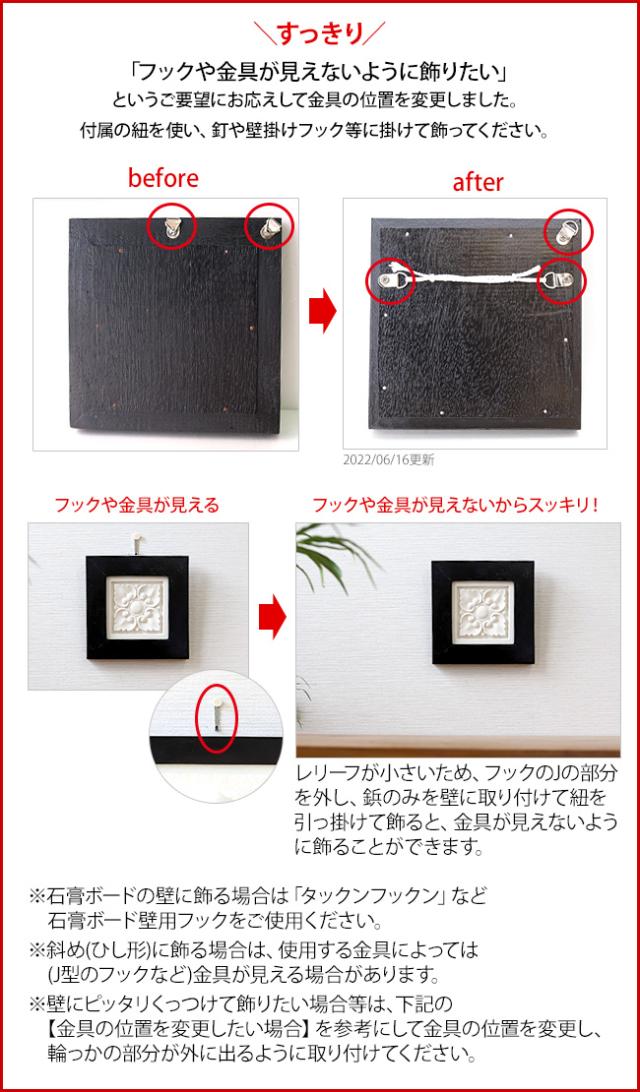 ＼すっきり／

「フックや金具が見えないように飾りたい」
というご要望にお応えして金具の位置を変更しました。
付属の紐を使い、釘や壁掛けフック等に掛けて飾ってください。

before

after

2022/06/16更新

フックや金具が見える

フックや金具が見えないからスッキリ！

レリーフが小さいため、フックのJの部分を外し、鋲のみを壁に取り付けて紐を引っ掛けて飾ると、金具が見えないように飾ることができます。

※石膏ボードの壁に飾る場合は「タックンフックン」など石膏ボード壁用フックをご使用ください。
※斜め(ひし形)に飾る場合は、使用する金具によっては(J型のフックなど)金具が見える場合があります。
※壁にピッタリくっつけて飾りたい場合等は、下記の【金具の位置を変更したい場合】を参考にして金具の位置を変更し、輪っかの部分が外に出るように取り付けてください。