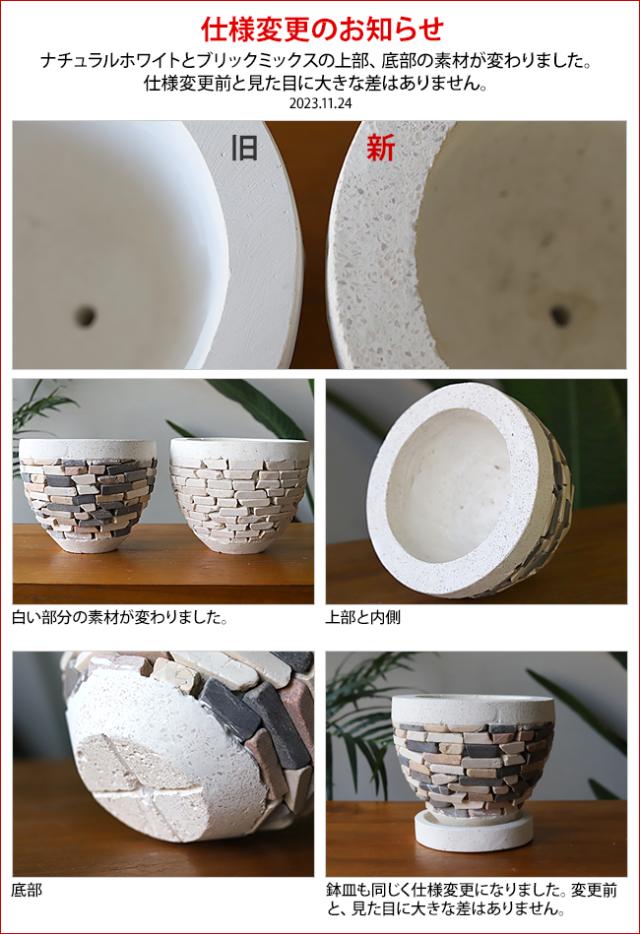 仕様変更のお知らせ

ナチュラルホワイトとブリックミックスの上部、底部の素材が変わりました。
仕様変更前と見た目に大きな差はありません。

2023.11.24

旧

新

白い部分の素材が変わりました。

上部と内側

底部

鉢皿も同じく仕様変更になりました。変更前と、見た目に大きな差はありません。