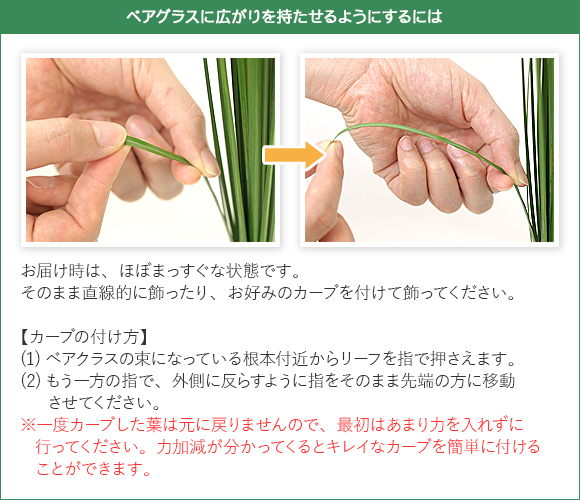 ベアグラスに広がりを持たせるようにするには

お届け時は、ほぼまっすぐな状態です。
そのまま直線的に飾ったり、お好みのカーブを付けて飾ってください。

【カーブの付け方】
(1) ベアクラスの束になっている根本付近からリーフを指で押さえます。
(2) もう一方の指で、外側に反らすように指をそのまま先端の方に移動させてください。
※一度カーブした葉は元に戻りませんので、最初はあまり力を入れずに行ってください。力加減が分かってくるとキレイなカーブを簡単に付けることができます。