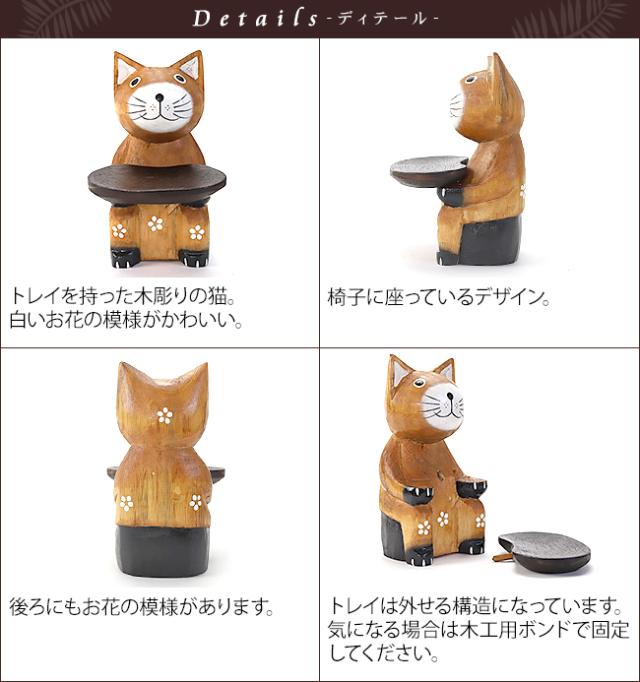 Details -ディテール-

トレイを持った木彫りの猫。白いお花の模様がかわいい。

椅子に座っているデザイン。

後ろにもお花の模様があります。

トレイは外せる構造になっています。気になる場合は木工用ボンドで固定してください。